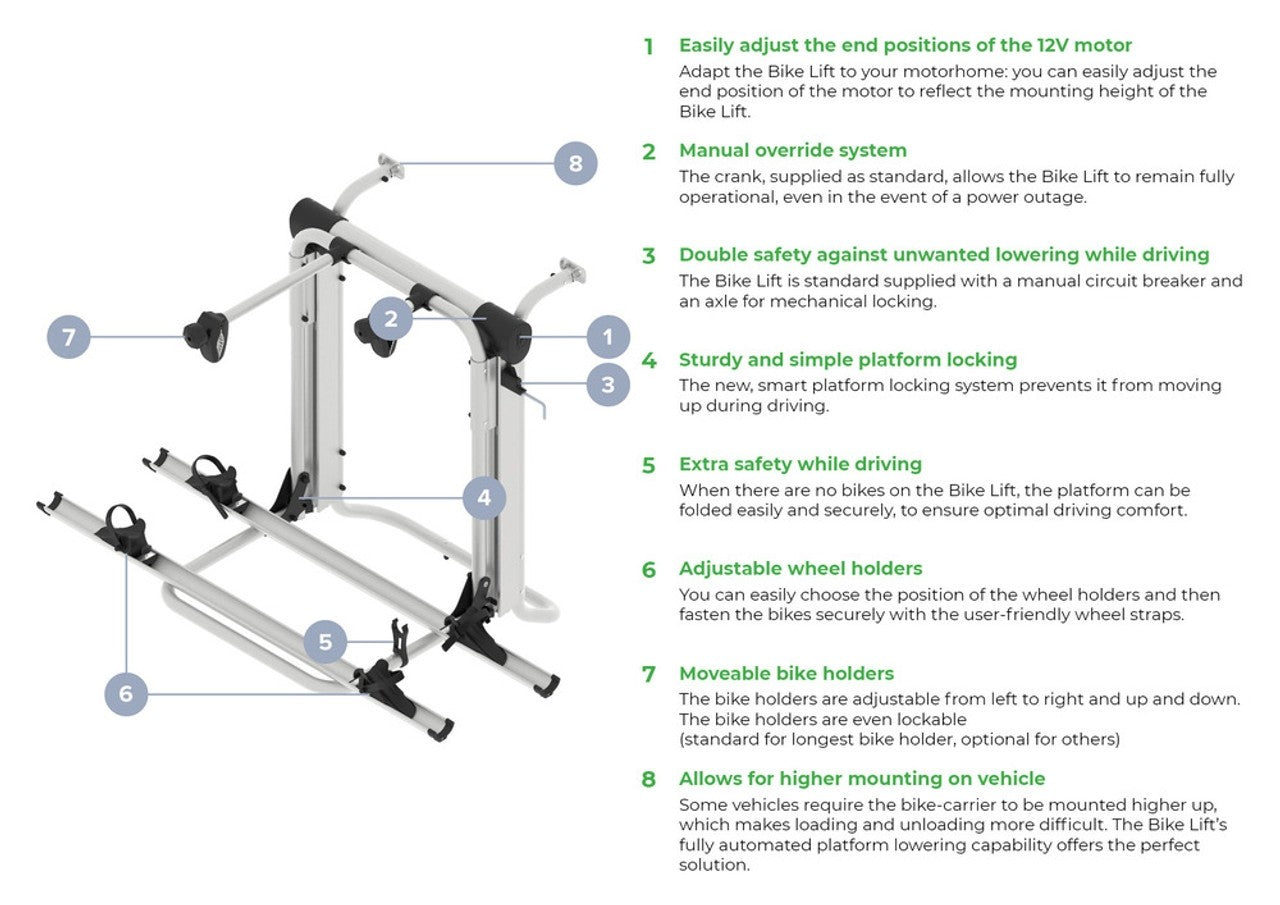 8

7

2

1

3

4

5

6

1 Easily adjust the end positions of the 12V motor
Adapt the Bike Lift to your motorhome: you can easily adjust the end position of the motor to reflect the mounting height of the Bike Lift.

2 Manual override system
The crank, supplied as standard, allows the Bike Lift to remain fully operational, even in the event of a power outage.

3 Double safety against unwanted lowering while driving
The Bike Lift is standard supplied with a manual circuit breaker and an axle for mechanical locking.

4 Sturdy and simple platform locking
The new, smart platform locking system prevents it from moving up during driving.

5 Extra safety while driving
When there are no bikes on the Bike Lift, the platform can be folded easily and securely, to ensure optimal driving comfort.

6 Adjustable wheel holders
You can easily choose the position of the wheel holders and then fasten the bikes securely with the user-friendly wheel straps.

7 Moveable bike holders
The bike holders are adjustable from left to right and up and down. The bike holders are even lockable
(standard for longest bike holder, optional for others)

8 Allows for higher mounting on vehicle
Some vehicles require the bike-carrier to be mounted higher up, which makes loading and unloading more difficult. The Bike Lift's fully automated platform lowering capability offers the perfect solution.